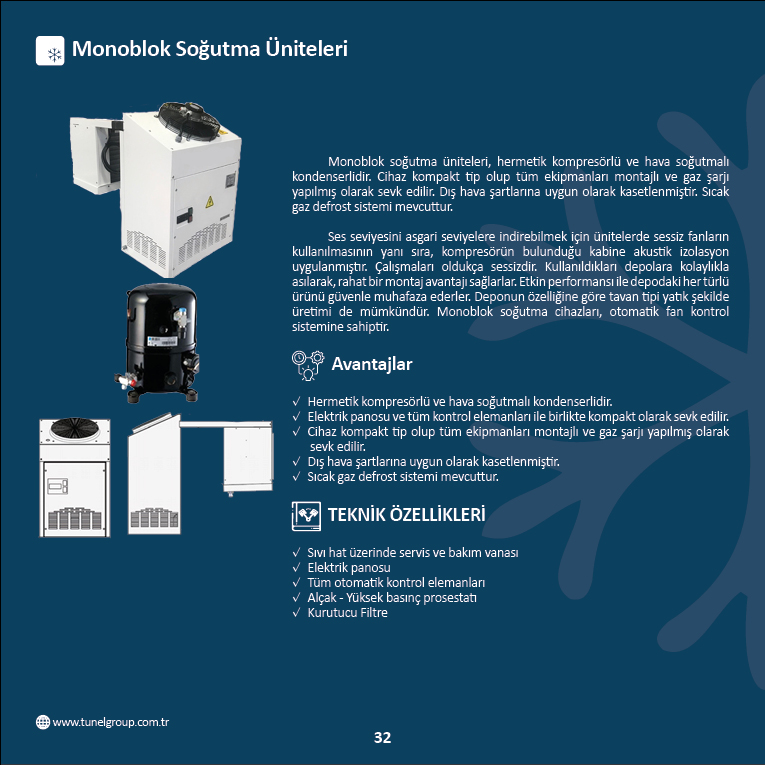 Monoblok Soğutma Üniteleri

Monoblok soğutma üniteleri, hermetik kompresörlü ve hava soğutmalı kondenserlidir. Cihaz kompakt tip olup tüm ekipmanları montajlı ve gaz şarjı yapılmış olarak sevk edilir. Dış hava şartlarına uygun olarak kasetlenmiştir. Sıcak gaz defrost sistemi mevcuttur.

Ses seviyesini asgari seviyelere indirebilmek için ünitelerde sessiz fanların kullanılmasının yanı sıra, kompresörün bulunduğu kabine akustik izolasyon uygulanmıştır. Çalışmaları oldukça sessizdir. Kullanıldıkları depolara kolaylıkla asılarak, rahat bir montaj avantajı sağlarlar. Etkin performansı ile depodaki her türlü ürünü güvenle muhafaza ederler. Deponun özelliğine göre tavan tipi yatık şekilde üretimi de mümkündür. Monoblok soğutma cihazları, otomatik fan kontrol sistemine sahiptir.

Avantajlar

✓ Hermetik kompresörlü ve hava soğutmalı kondenserlidir.
✓ Elektrik panosu ve tüm kontrol elemanları ile birlikte kompakt olarak sevk edilir.
✓ Cihaz kompakt tip olup tüm ekipmanları montajlı ve gaz şarjı yapılmış olarak sevk edilir.
✓ Dış hava şartlarına uygun olarak kasetlenmiştir.
✓ Sıcak gaz defrost sistemi mevcuttur.

TEKNİK ÖZELLİKLERİ

✓ Sıvı hat üzerinde servis ve bakım vanası
✓ Elektrik panosu
✓ Tüm otomatik kontrol elemanları
✓ Alçak - Yüksek basınç prosestatı
✓ Kurutucu Filtre

www.tunelgroup.com.tr

32