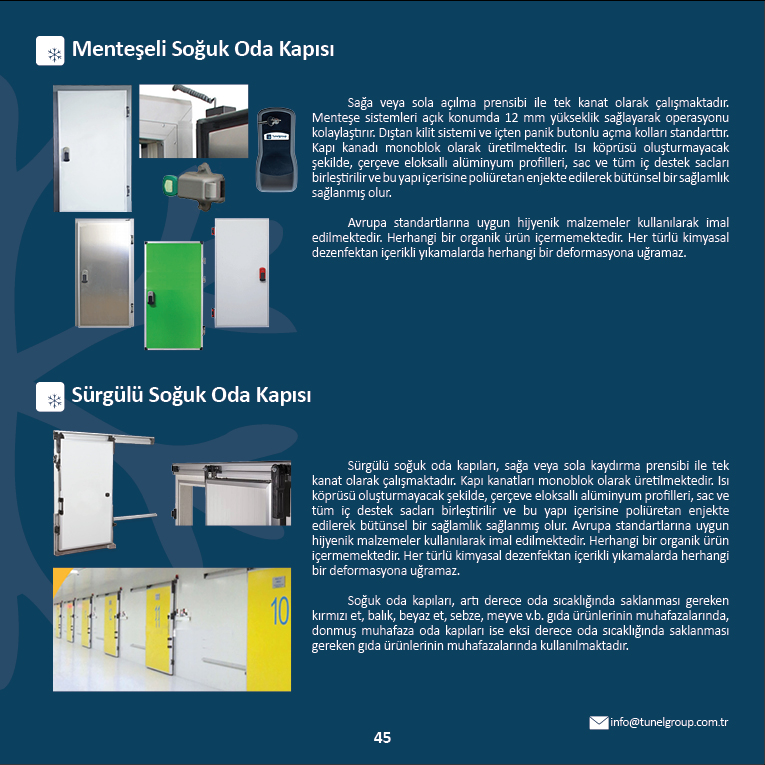 Menteşeli Soğuk Oda Kapısı

Sağa veya sola açılma prensibi ile tek kanat olarak çalışmaktadır. Menteşe sistemleri açık konumda 12 mm yükseklik sağlayarak operasyonu kolaylaştırır. Dıştan kilit sistemi ve içten panik butonlu açma kolları standarttır. Kapı kanadı monoblok olarak üretilmektedir. Isı köprüsü oluşturmayacak şekilde, çerçeve eloksallı alüminyum profilleri, sac ve tüm iç destek sacları birleştirilir ve bu yapı içerisine poliüretan enjekte edilerek bütünsel bir sağlamlık sağlanmış olur.

Avrupa standartlarına uygun hijyenik malzemeler kullanılarak imal edilmektedir. Herhangi bir organik ürün içermemektedir. Her türlü kimyasal dezenfektan içerikli yıkamalarda herhangi bir deformasyona uğramaz.

Sürgülü Soğuk Oda Kapısı

Sürgülü soğuk oda kapıları, sağa veya sola kaydırma prensibi ile tek kanat olarak çalışmaktadır. Kapı kanatları monoblok olarak üretilmektedir. Isı köprüsü oluşturmayacak şekilde, çerçeve eloksallı alüminyum profilleri, sac ve tüm iç destek sacları birleştirilir ve bu yapı içerisine poliüretan enjekte edilerek bütünsel bir sağlamlık sağlanmış olur. Avrupa standartlarına uygun hijyenik malzemeler kullanılarak imal edilmektedir. Herhangi bir organik ürün içermemektedir. Her türlü kimyasal dezenfektan içerikli yıkamalarda herhangi bir deformasyona uğramaz.

Soğuk oda kapıları, artı derece oda sıcaklığında saklanması gereken kırmızı et, balık, beyaz et, sebze, meyve v.b. gıda ürünlerinin muhafazalarında, donmuş muhafaza oda kapıları ise eksi derece oda sıcaklığında saklanması gereken gıda ürünlerinin muhafazalarında kullanılmaktadır.

10

info@tunelgroup.com.tr

45